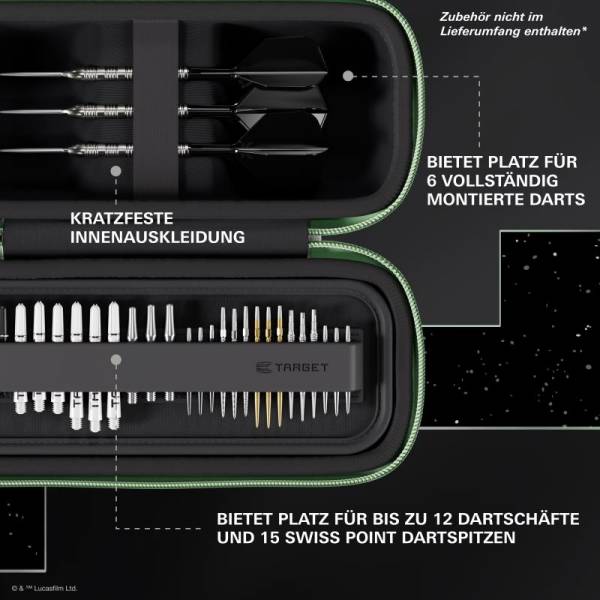 Zubehör nicht im Lieferumfang enthalten*

BIETET PLATZ FÜR 6 VOLLSTÄNDIG MONTIERTE DARTS

KRATZFESTE INNENAUSKLEIDUNG

TARGET

BIETET PLATZ FÜR BIS ZU 12 DARTSCHÄFTE UND 15 SWISS POINT DARTSPITZEN

© & ™ Lucasfilm Ltd.